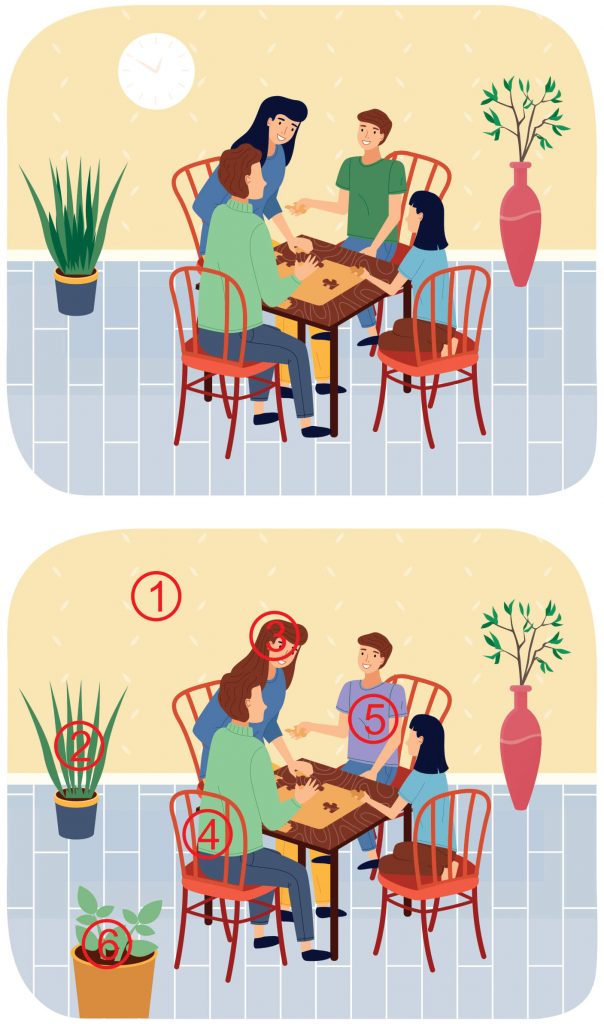 ①
③
②
⑤
④
⑥